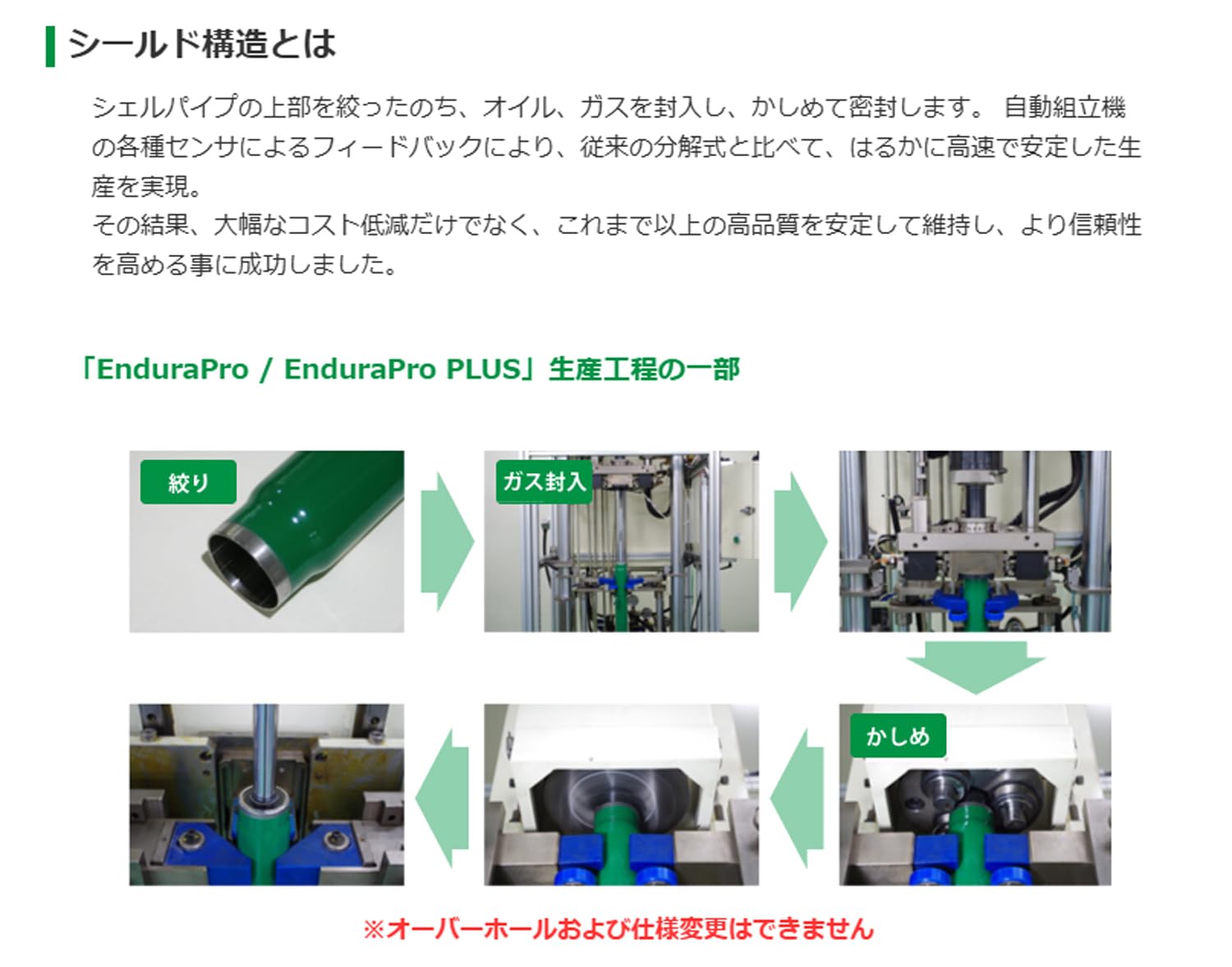 シールド構造とは

シェルパイプの上部を絞ったのち、オイル、ガスを封入し、かしめて密封します。 自動組立機の各種センサによるフィードバックにより、従来の分解式と比べて、はるかに高速で安定した生産を実現。
その結果、大幅なコスト低減だけでなく、これまで以上の高品質を安定して維持し、より信頼性を高める事に成功しました。

「EnduraPro / EnduraPro PLUS」生産工程の一部

絞り

ガス封入

かしめ

※オーバーホールおよび仕様変更はできません